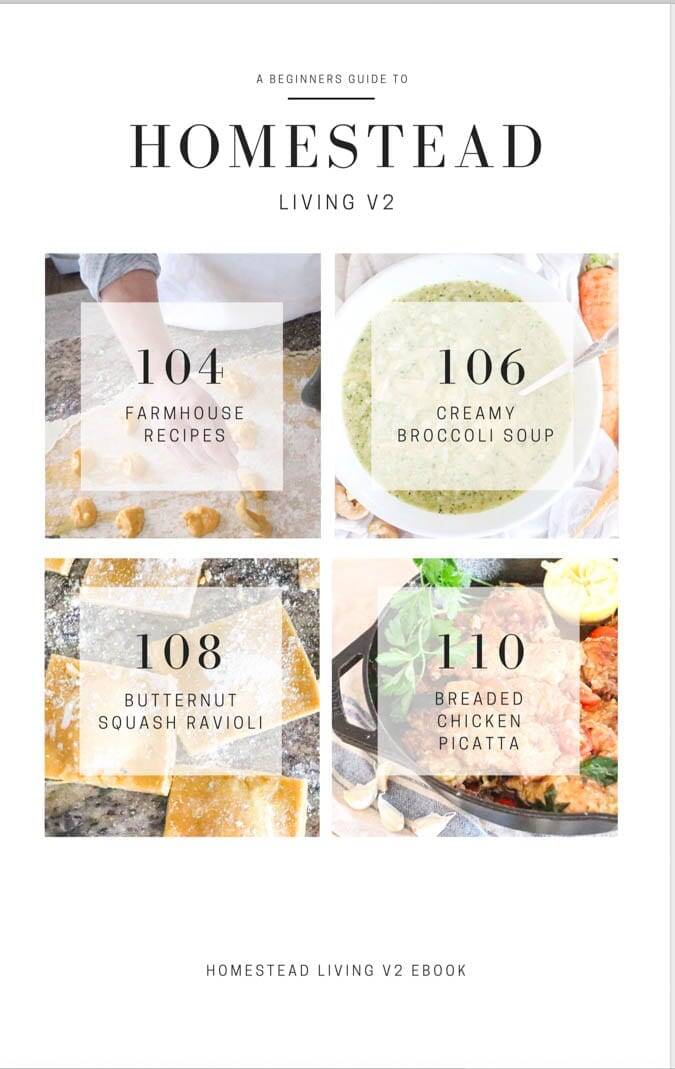 A BEGINNERS GUIDE TO

HOMESTEAD

LIVING V2

104
FARMHOUSE RECIPES

106
CREAMY BROCCOLI SOUP

108
BUTTERNUT SQUASH RAVIOLI

110
BREADED CHICKEN PICATTA

HOMESTEAD LIVING V2 EBOOK